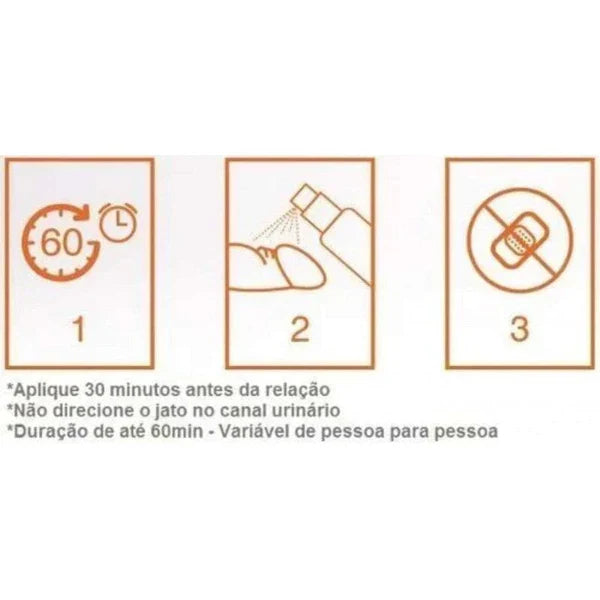 60

1

2

3

*Aplique 30 minutos antes da relação
*Não direcione o jato no canal urinário
*Duração de até 60min - Variável de pessoa para pessoa